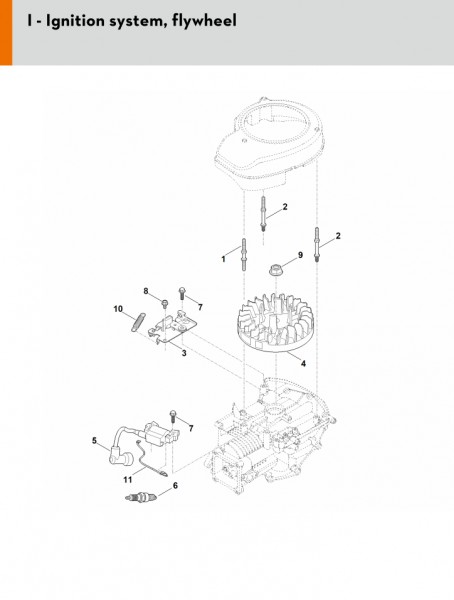 I - Ignition system, flywheel

2
2
1
9
8
7
10
3
4
7
5
11
6